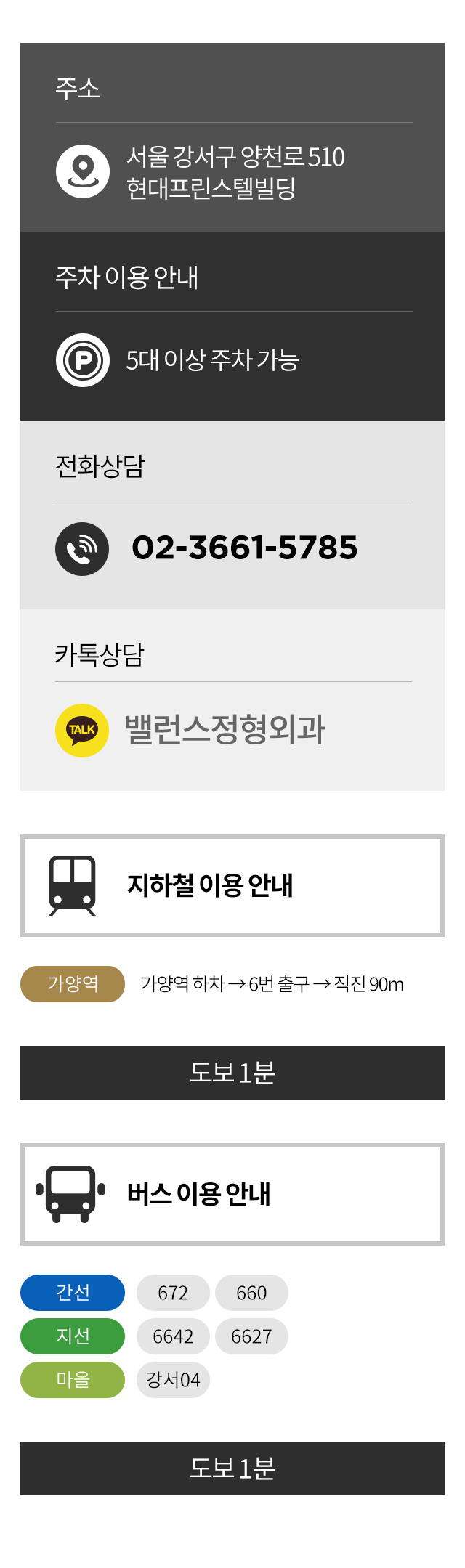 주소

서울 강서구 양천로 510
현대프린스텔빌딩

주차 이용 안내

5대 이상 주차 가능

전화상담

02-3661-5785

카톡상담

TALK

밸런스정형외과

지하철 이용 안내

가양역

가양역 하차 → 6번 출구 → 직진 90m

도보 1분

버스 이용 안내

간선 672 660
지선 6642 6627
마을 강서04

도보 1분